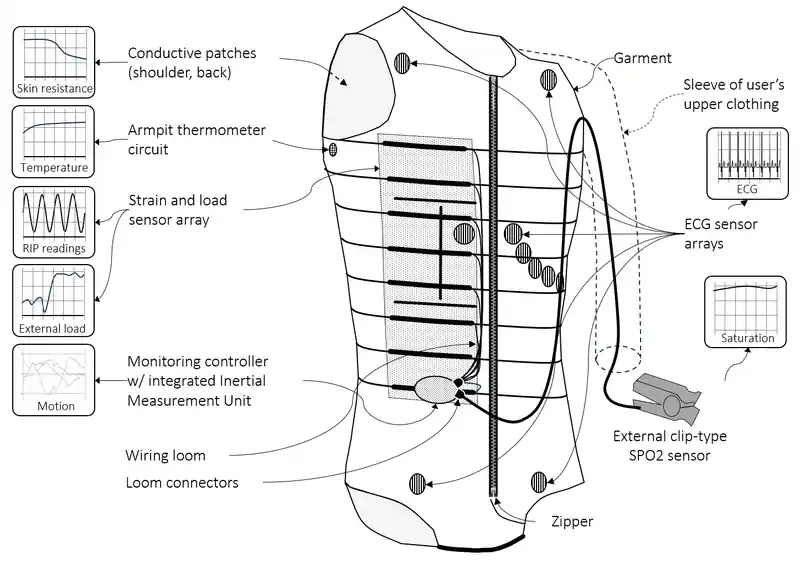 Skin resistance

Temperature

RIP readings

External load

Motion

Conductive patches (shoulder, back)

Armpit thermometer circuit

Strain and load sensor array

Monitoring controller w/ integrated Inertial Measurement Unit

Wiring loom

Loom connectors

Garment

Sleeve of user's upper clothing

ECG

ECG sensor arrays

Saturation

External clip-type SPO2 sensor

Zipper